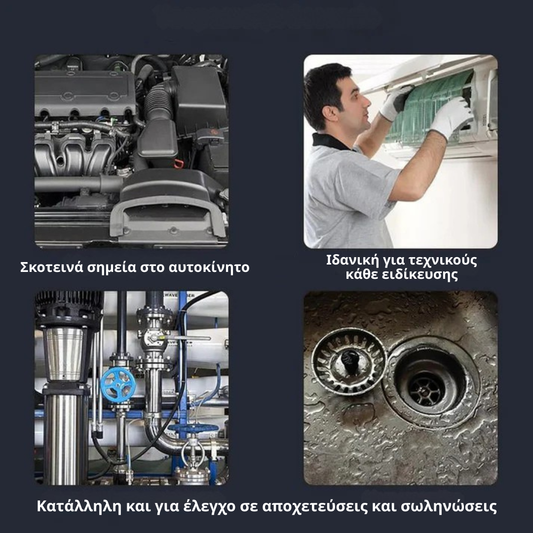 Σκοτεινά σημεία στο αυτοκίνητο

Ιδανική για τεχνικούς κάθε ειδίκευσης

Κατάλληλη και για έλεγχο σε αποχετεύσεις και σωληνώσεις