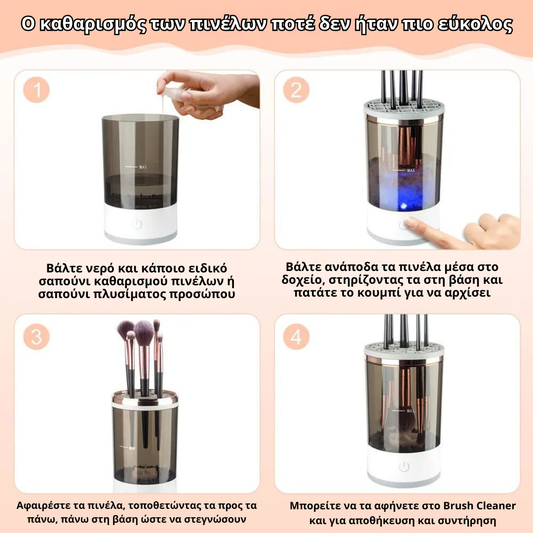 Ο καθαρισμός των πινέλων ποτέ δεν ήταν πιο εύκολος

1

MAX

Βάλτε νερό και κάποιο ειδικό σαπούνι καθαρισμού πινέλων ή σαπούνι πλυσίματος προσώπου

2

MAX

Βάλτε ανάποδα τα πινέλα μέσα στο δοχείο, στηρίζοντας τα στη βάση και πατάτε το κουμπί για να αρχίσει

3

MAX

Αφαιρέστε τα πινέλα, τοποθετώντας τα προς τα πάνω, πάνω στη βάση ώστε να στεγνώσουν

4

MAX

Μπορείτε να τα αφήνετε στο Brush Cleaner και για αποθήκευση και συντήρηση