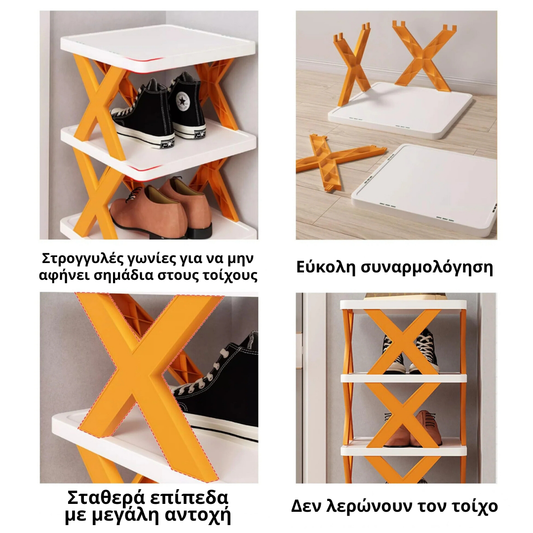 Στρογγυλές γωνίες για να μην αφήνει σημάδια στους τοίχους

Εύκολη συναρμολόγηση

Σταθερά επίπεδα με μεγάλη αντοχή

Δεν λερώνουν τον τοίχο