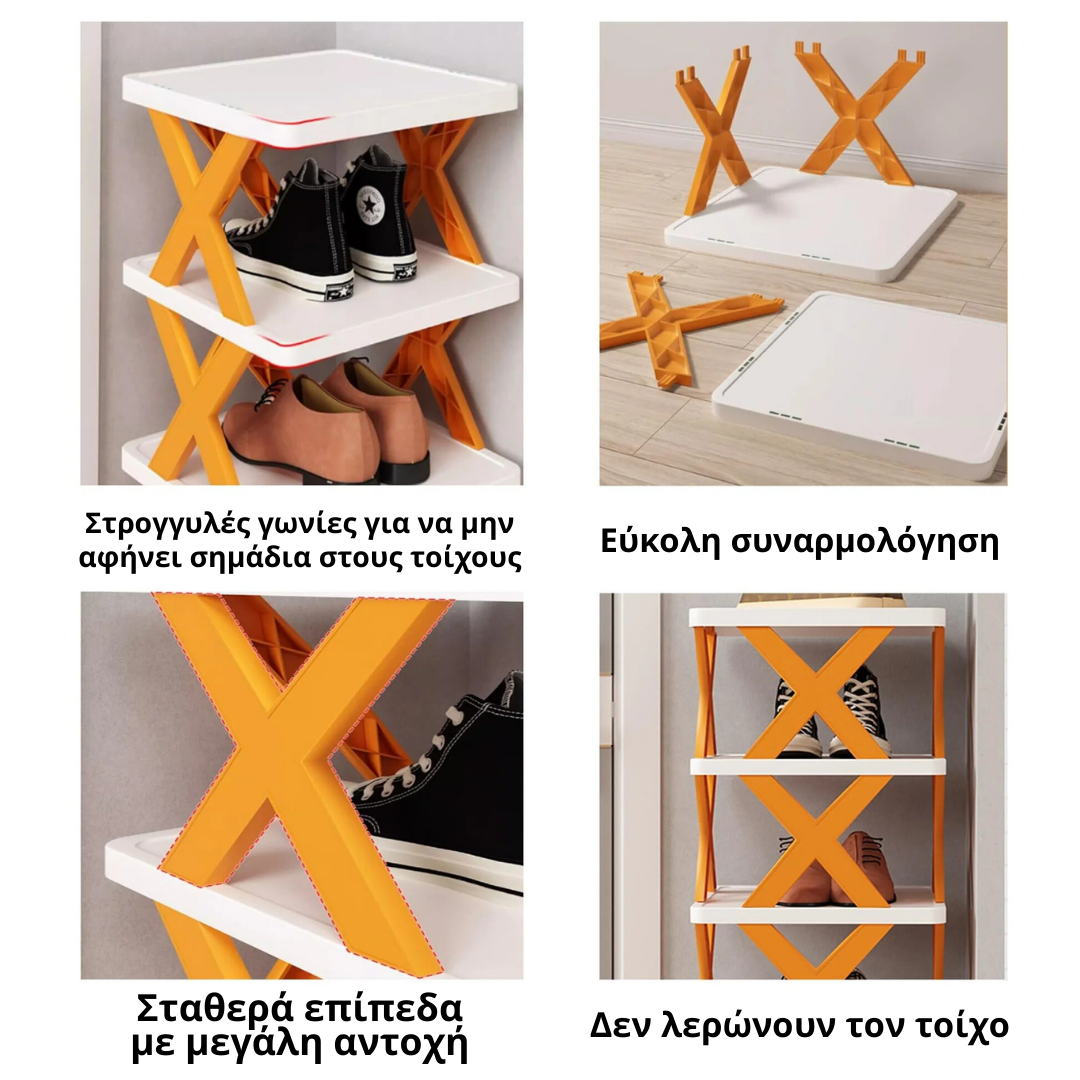 Στρογγυλές γωνίες για να μην αφήνει σημάδια στους τοίχους

Εύκολη συναρμολόγηση

Σταθερά επίπεδα με μεγάλη αντοχή

Δεν λερώνουν τον τοίχο