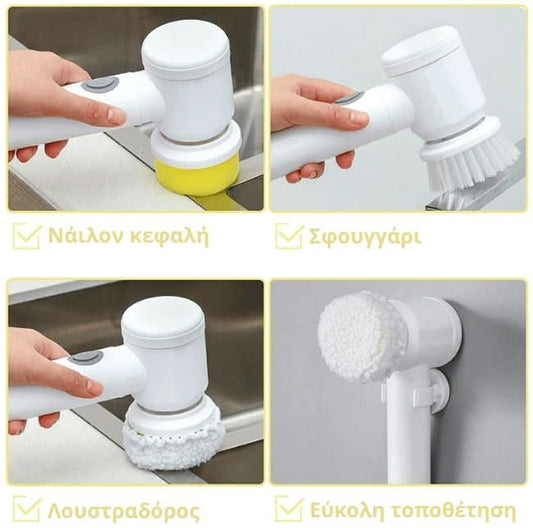 Νάιλον κεφαλή

Σφουγγάρι

Λουστραδόρος

Εύκολη τοποθέτηση