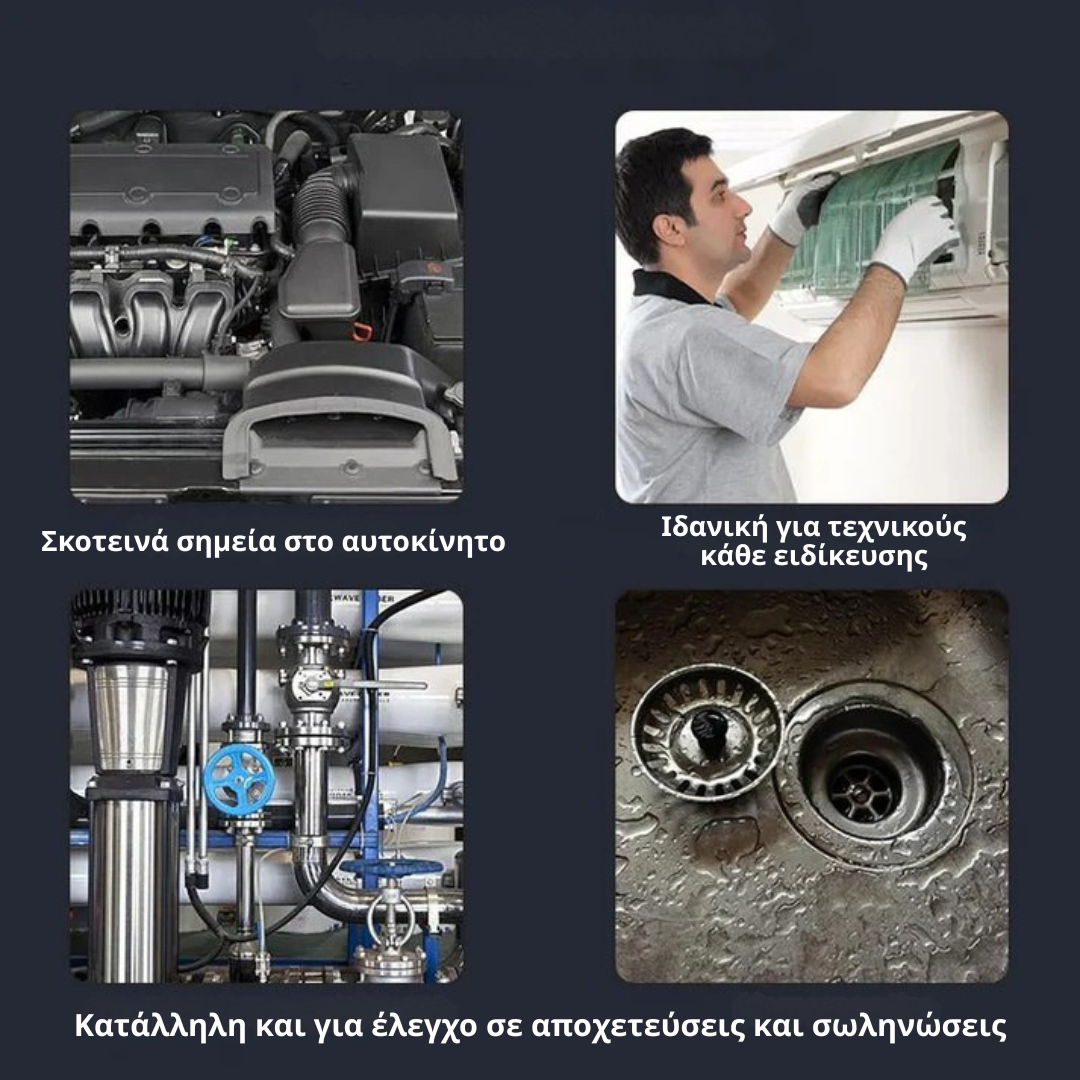 Σκοτεινά σημεία στο αυτοκίνητο

Ιδανική για τεχνικούς κάθε ειδίκευσης

Κατάλληλη και για έλεγχο σε αποχετεύσεις και σωληνώσεις